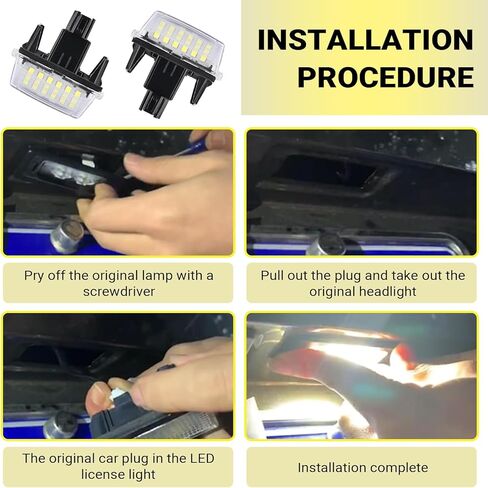 INSTALLATION PROCEDURE

Pry off the original lamp with a screwdriver

Pull out the plug and take out the original headlight

The original car plug in the LED license light

Installation complete