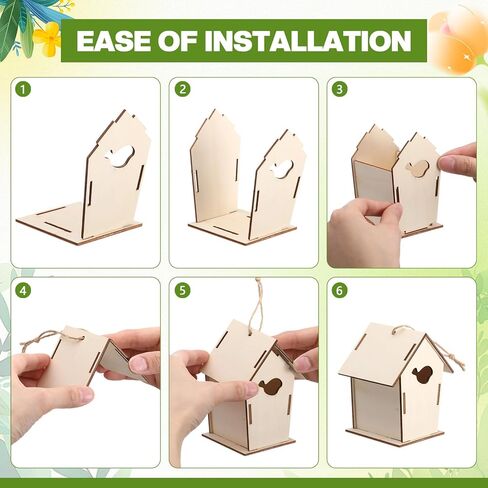 EASE OF INSTALLATION

1

2

3

4

5

6