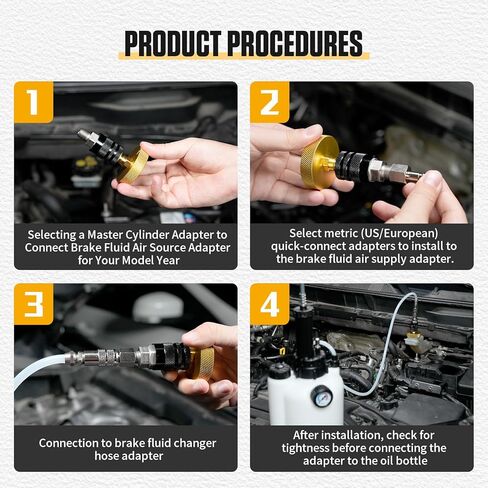 PRODUCT PROCEDURES

1

Selecting a Master Cylinder Adapter to Connect Brake Fluid Air Source Adapter for Your Model Year

2

Select metric (US/European) quick-connect adapters to install to the brake fluid air supply adapter.

3

Connection to brake fluid changer hose adapter

4

After installation, check for tightness before connecting the adapter to the oil bottle