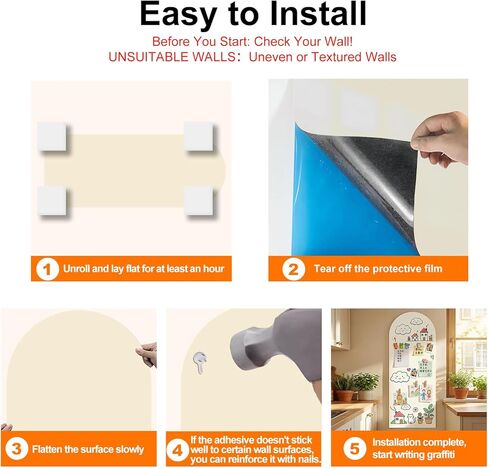 Easy to Install

Before You Start: Check Your Wall!
UNSUITABLE WALLS: Uneven or Textured Walls

1 Unroll and lay flat for at least an hour

2 Tear off the protective film

3 Flatten the surface slowly

4 If the adhesive doesn't stick well to certain wall surfaces, you can reinforce it with nails.

5 Installation complete, start writing graffiti