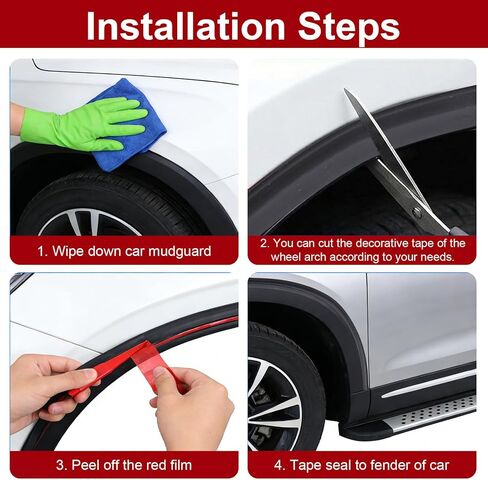 Installation Steps

1. Wipe down car mudguard

2. You can cut the decorative tape of the wheel arch according to your needs.

3. Peel off the red film

4. Tape seal to fender of car