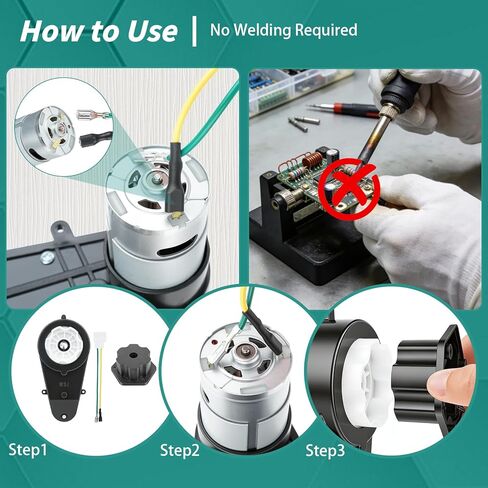 How to Use | No Welding Required

Step1

Step2

Step3