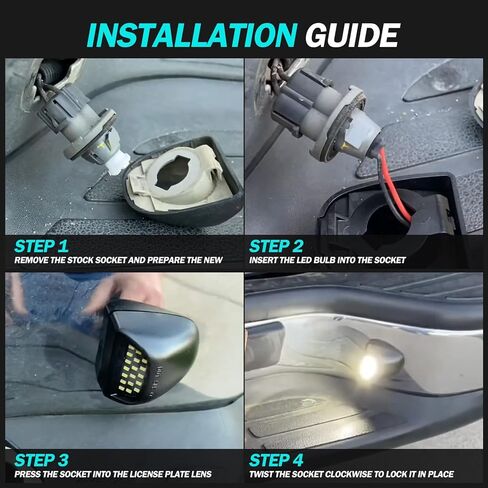 INSTALLATION GUIDE

STEP 1
REMOVE THE STOCK SOCKET AND PREPARE THE NEW

STEP 2
INSERT THE LED BULB INTO THE SOCKET

STEP 3
PRESS THE SOCKET INTO THE LICENSE PLATE LENS

STEP 4
TWIST THE SOCKET CLOCKWISE TO LOCK IT IN PLACE