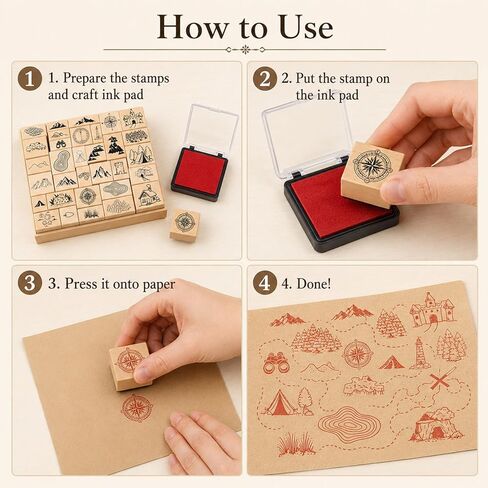 How to Use

1 1. Prepare the stamps and craft ink pad

2 2. Put the stamp on the ink pad

3 3. Press it onto paper

4 4. Done!