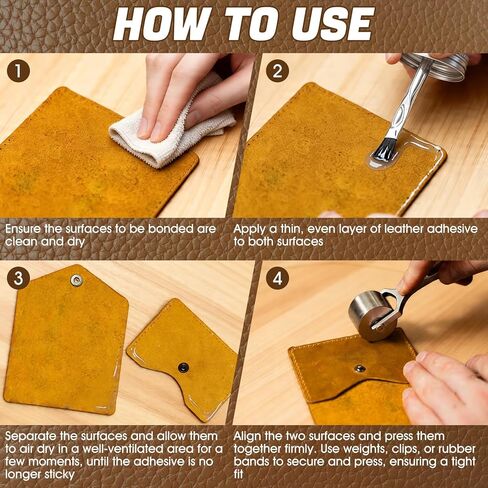 HOW TO USE

1

Ensure the surfaces to be bonded are clean and dry

2

Apply a thin, even layer of leather adhesive to both surfaces

3

Separate the surfaces and allow them to air dry in a well-ventilated area for a few moments, until the adhesive is no longer sticky

4

Align the two surfaces and press them together firmly. Use weights, clips, or rubber bands to secure and press, ensuring a tight fit