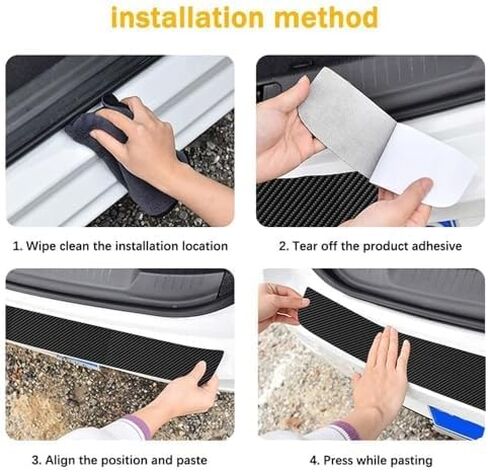 installation method

1. Wipe clean the installation location

2. Tear off the product adhesive

3. Align the position and paste

4. Press while pasting