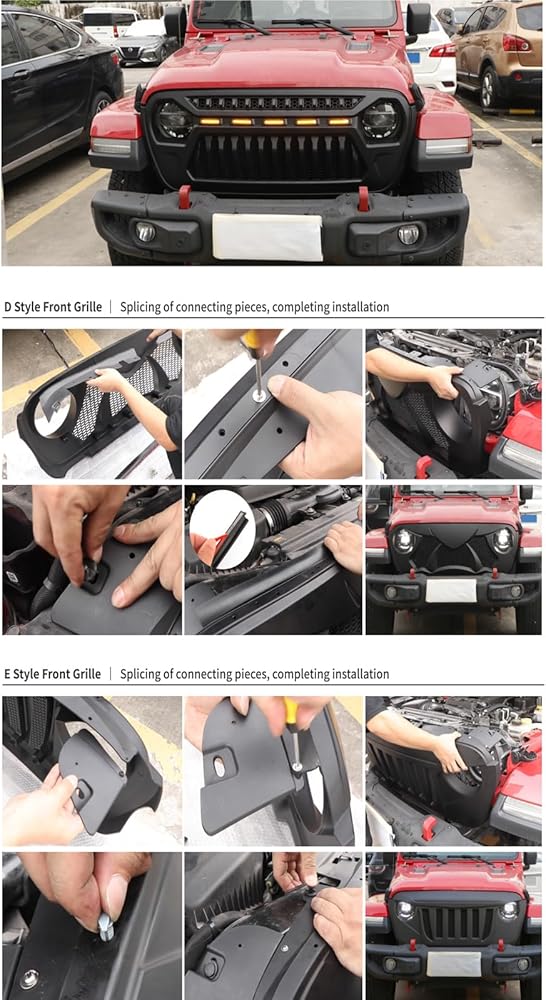 D Style Front Grille | Splicing of connecting pieces, completing installation

E Style Front Grille | Splicing of connecting pieces, completing installation