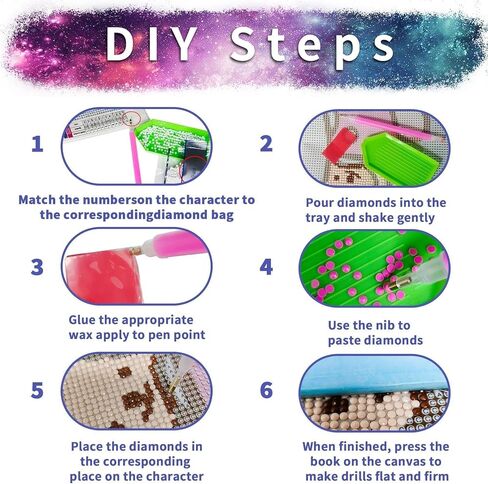 DIY Steps

1

Match the numberson the character to the correspondingdiamond bag

2

Pour diamonds into the tray and shake gently

3

Glue the appropriate wax apply to pen point

4

Use the nib to paste diamonds

5

Place the diamonds in the corresponding place on the character

6

When finished, press the book on the canvas to make drills flat and firm