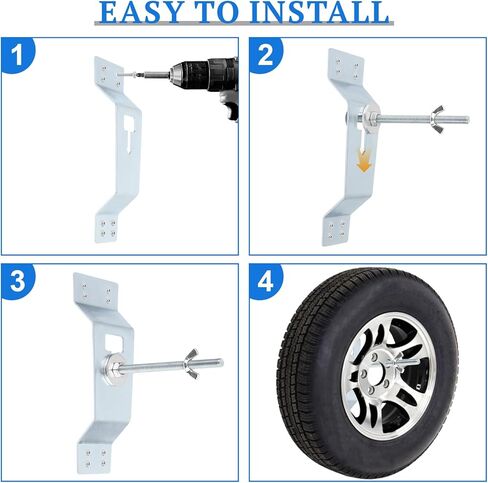 EASY TO INSTALL

1

2

3

4