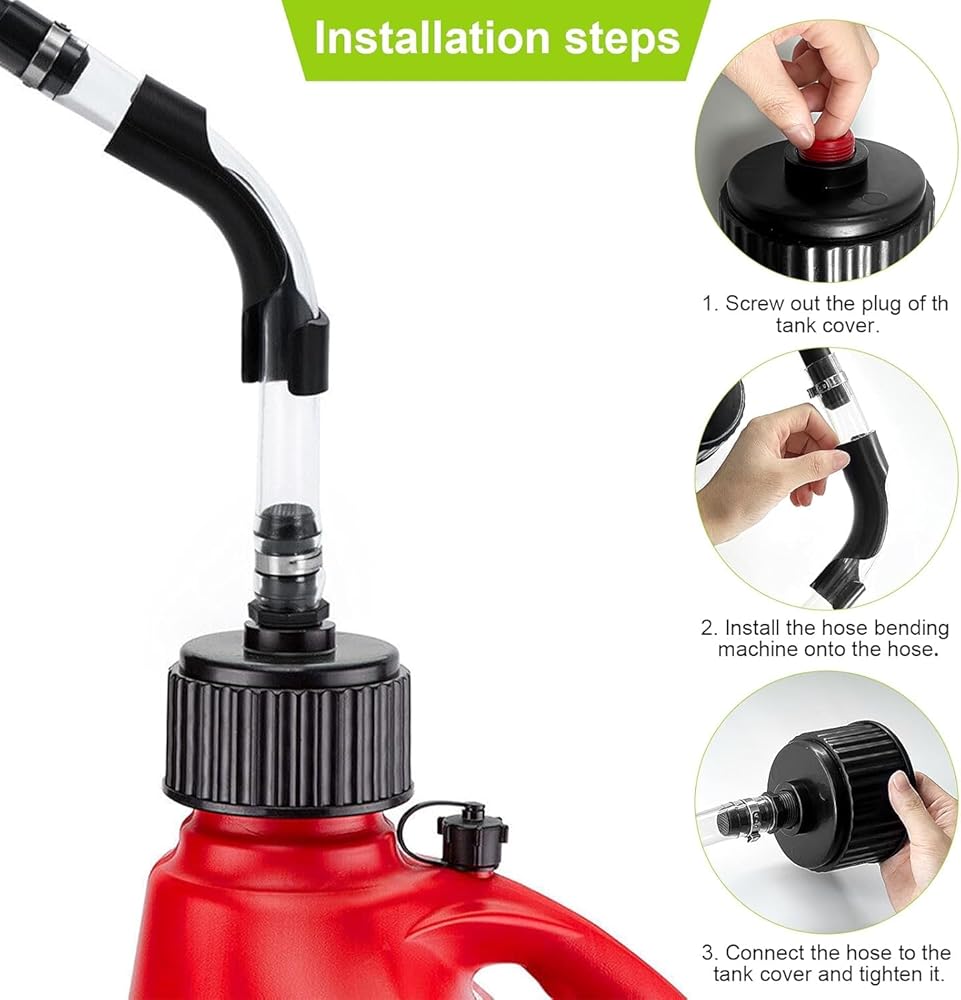 Installation steps

1. Screw out the plug of th tank cover.

2. Install the hose bending machine onto the hose.

3. Connect the hose to the tank cover and tighten it.