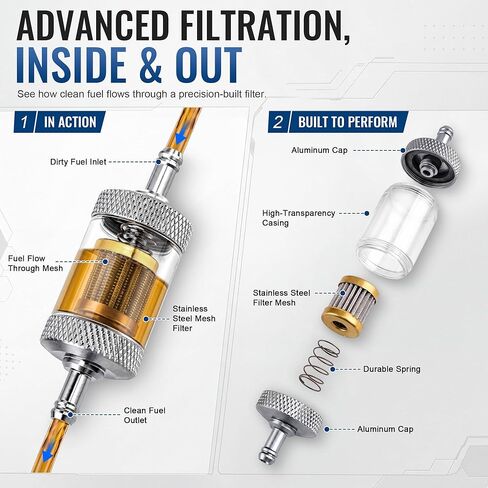 ADVANCED FILTRATION,
INSIDE & OUT

See how clean fuel flows through a precision-built filter.

1 IN ACTION

Dirty Fuel Inlet

Fuel Flow Through Mesh

Stainless Steel Mesh Filter

Clean Fuel Outlet

2 BUILT TO PERFORM

Aluminum Cap

High-Transparency Casing

Stainless Steel Filter Mesh

Durable Spring

Aluminum Cap