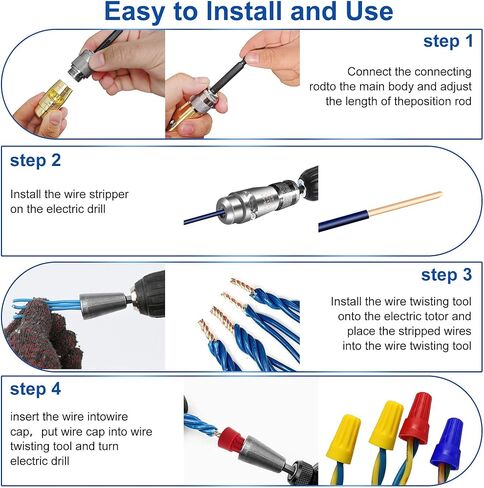 Easy to Install and Use

step 1

Connect the connecting rodto the main body and adjust the length of theposition rod

step 2

Install the wire stripper on the electric drill

step 3

Install the wire twisting tool onto the electric totor and place the stripped wires into the wire twisting tool

step 4

insert the wire intowire cap, put wire cap into wire twisting tool and turn electric drill