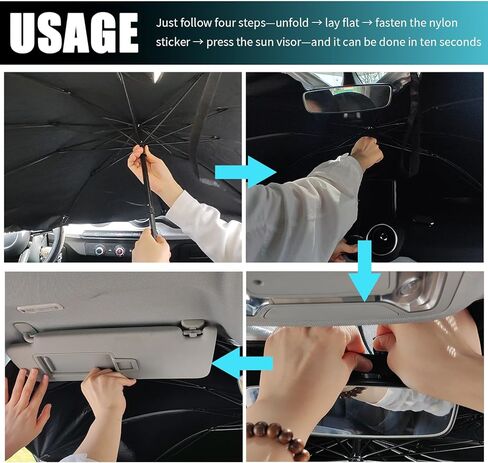 USAGE

Just follow four steps—unfold → lay flat → fasten the nylon sticker → press the sun visor—and it can be done in ten seconds