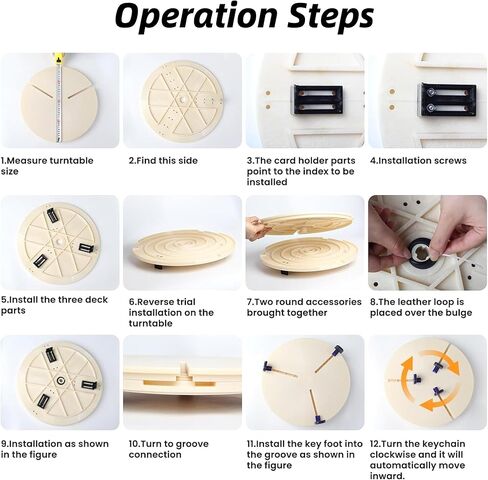 Operation Steps

1.Measure turntable size

2.Find this side

3.The card holder parts point to the index to be installed

4.Installation screws

5.Install the three deck parts

6.Reverse trial installation on the turntable

7.Two round accessories brought together

8.The leather loop is placed over the bulge

9.Installation as shown in the figure

10.Turn to groove connection

11.Install the key foot into the groove as shown in the figure

12.Turn the keychain clockwise and it will automatically move inward.