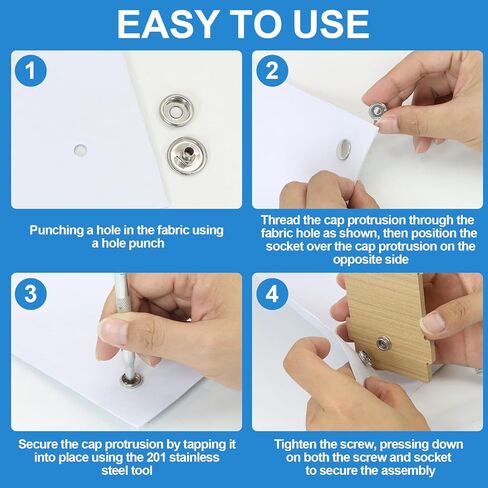 EASY TO USE

1

Punching a hole in the fabric using a hole punch

2

Thread the cap protrusion through the fabric hole as shown, then position the socket over the cap protrusion on the opposite side

3

Secure the cap protrusion by tapping it into place using the 201 stainless steel tool

4

Tighten the screw, pressing down on both the screw and socket to secure the assembly