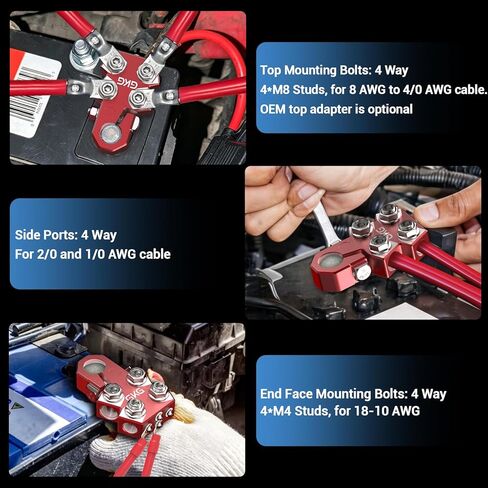 GKG

Top Mounting Bolts: 4 Way
4*M8 Studs, for 8 AWG to 4/0 AWG cable.
OEM top adapter is optional

Side Ports: 4 Way
For 2/0 and 1/0 AWG cable

GKG

GKG

End Face Mounting Bolts: 4 Way
4*M4 Studs, for 18-10 AWG