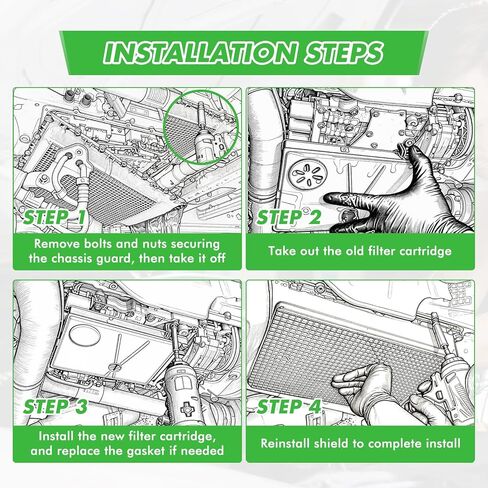 INSTALLATION STEPS

STEP 1

Remove bolts and nuts securing the chassis guard, then take it off

STEP 2

Take out the old filter cartridge

STEP 3

Install the new filter cartridge, and replace the gasket if needed

STEP 4

Reinstall shield to complete install