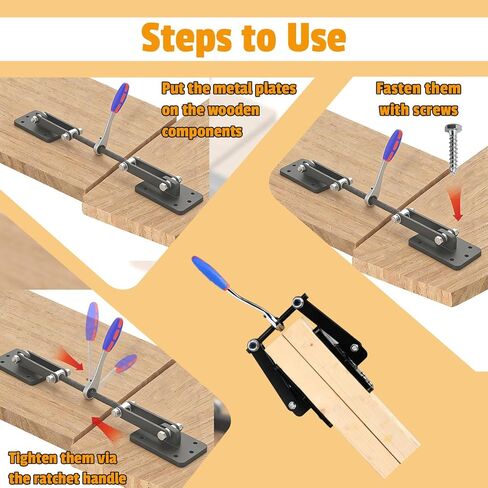 Steps to Use

Put the metal plates on the wooden components

Fasten them with screws

Tighten them via the ratchet handle