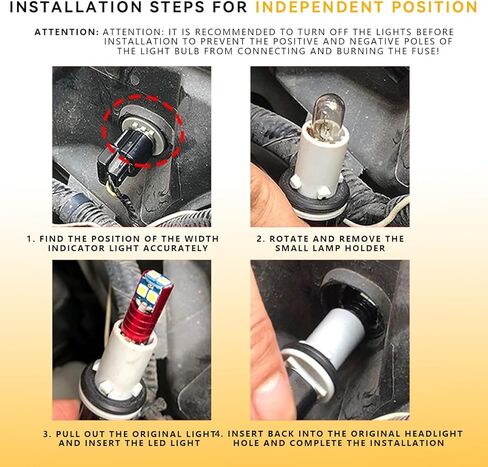 INSTALLATION STEPS FOR INDEPENDENT POSITION

ATTENTION: ATTENTION: IT IS RECOMMENDED TO TURN OFF THE LIGHTS BEFORE INSTALLATION TO PREVENT THE POSITIVE AND NEGATIVE POLES OF THE LIGHT BULB FROM CONNECTING AND BURNING THE FUSE!

1. FIND THE POSITION OF THE WIDTH INDICATOR LIGHT ACCURATELY

2. ROTATE AND REMOVE THE SMALL LAMP HOLDER

3. PULL OUT THE ORIGINAL LIGHT AND INSERT THE LED LIGHT

4. INSERT BACK INTO THE ORIGINAL HEADLIGHT HOLE AND COMPLETE THE INSTALLATION