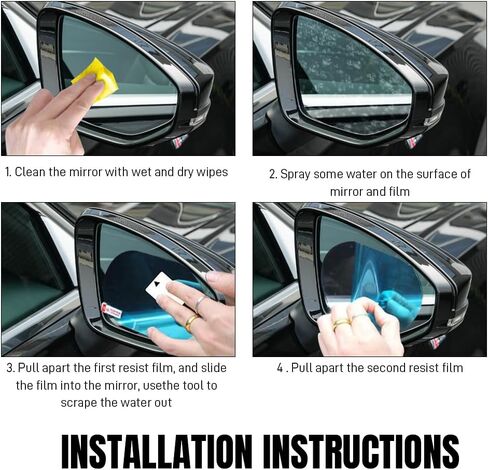 1. Clean the mirror with wet and dry wipes

2. Spray some water on the surface of mirror and film

3. Pull apart the first resist film, and slide the film into the mirror, usethe tool to scrape the water out

4 . Pull apart the second resist film

INSTALLATION INSTRUCTIONS