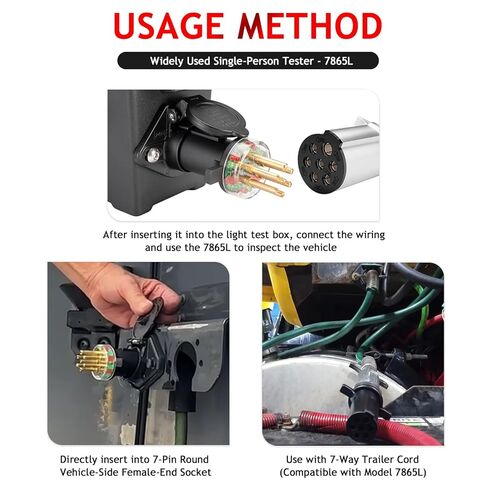 USAGE METHOD

Widely Used Single-Person Tester - 7865L

After inserting it into the light test box, connect the wiring and use the 7865L to inspect the vehicle

Directly insert into 7-Pin Round Vehicle-Side Female-End Socket

Use with 7-Way Trailer Cord (Compatible with Model 7865L)