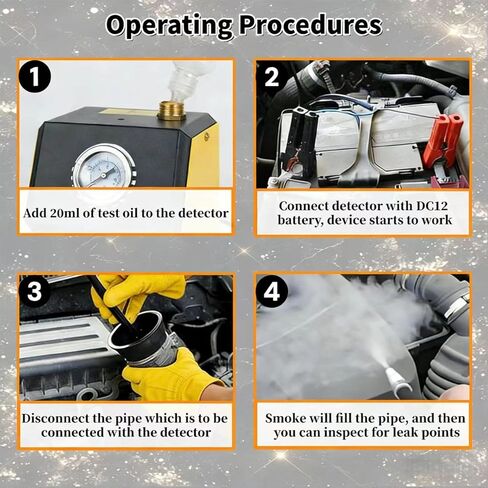 Operating Procedures

1

Add 20ml of test oil to the detector

2

Connect detector with DC12 battery, device starts to work

3

Disconnect the pipe which is to be connected with the detector

4

Smoke will fill the pipe, and then you can inspect for leak points