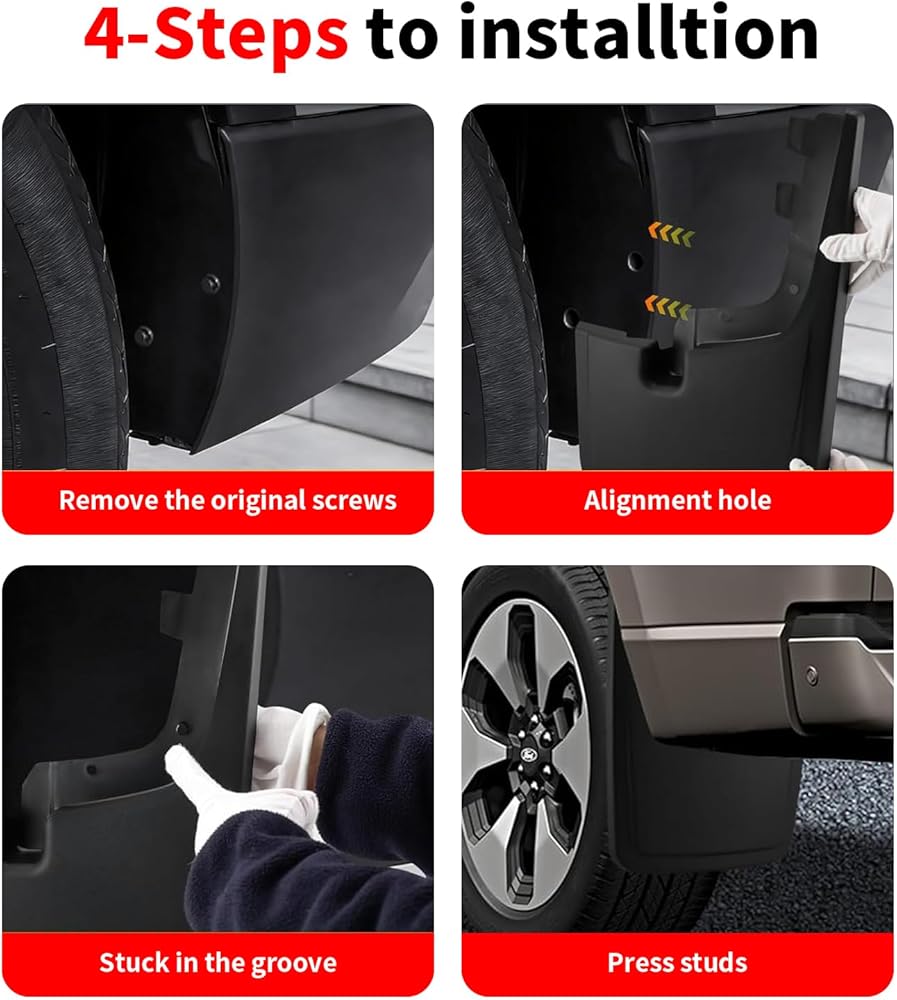 4-Steps to installtion

Remove the original screws

Alignment hole

Stuck in the groove

Press studs