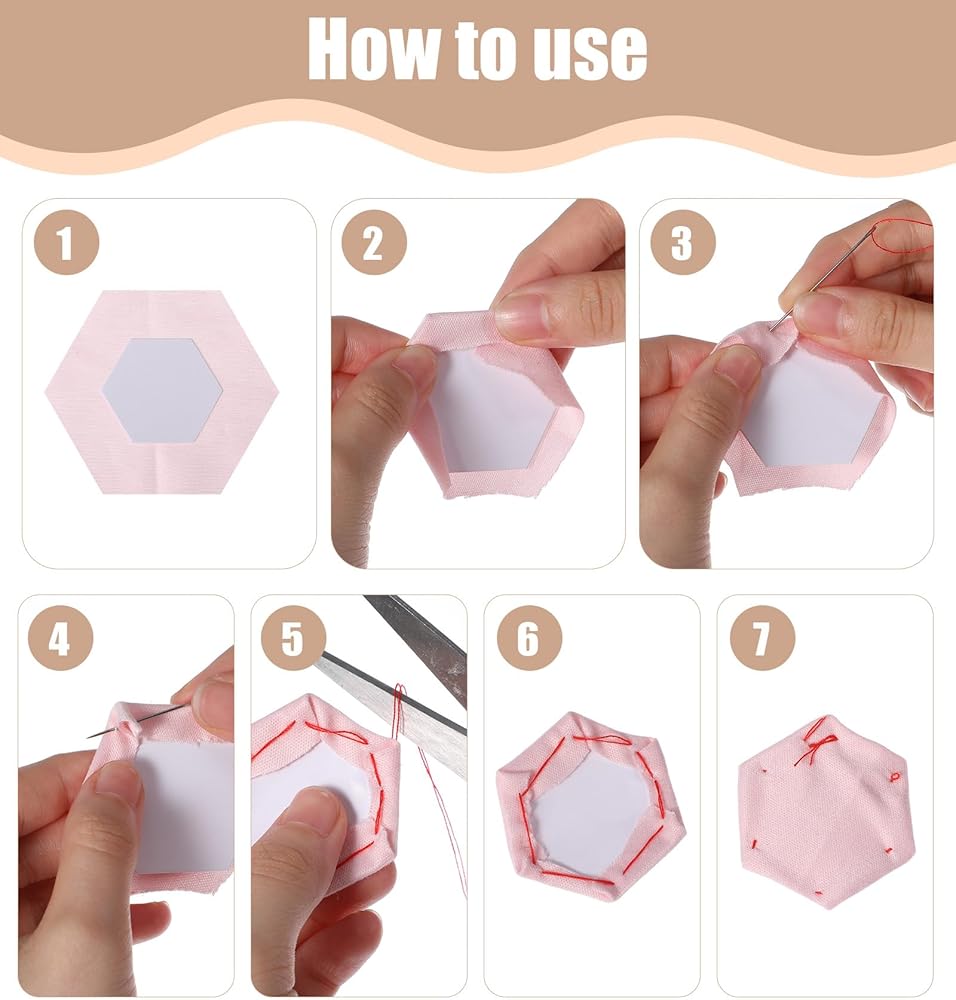 How to use

1

2

3

4

5

6

7