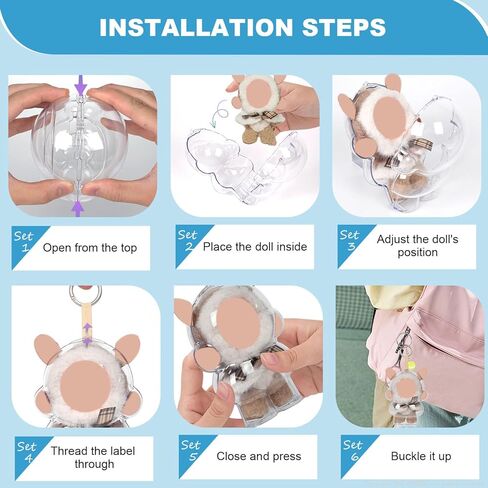 INSTALLATION STEPS

Set 1 Open from the top

Set 2 Place the doll inside

Set 3 Adjust the doll's position

Set 4 Thread the label through

Set 5 Close and press

Set 6 Buckle it up