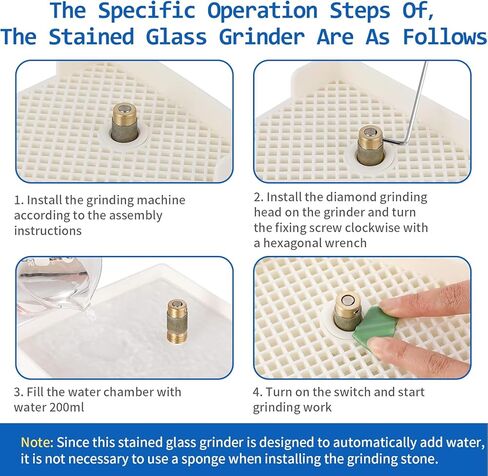 The Specific Operation Steps Of, The Stained Glass Grinder Are As Follows

1. Install the grinding machine according to the assembly instructions

2. Install the diamond grinding head on the grinder and turn the fixing screw clockwise with a hexagonal wrench

3. Fill the water chamber with water 200ml

4. Turn on the switch and start grinding work

Note: Since this stained glass grinder is designed to automatically add water, it is not necessary to use a sponge when installing the grinding stone.