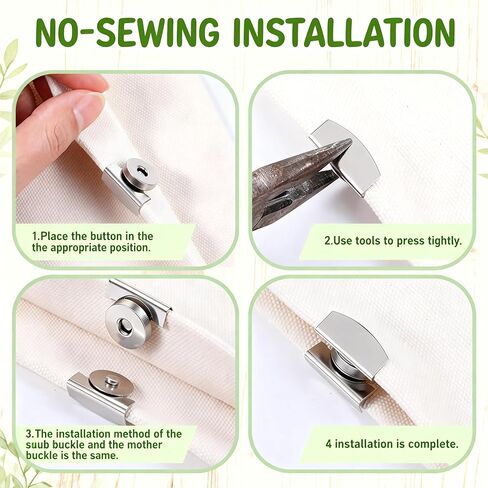 NO-SEWING INSTALLATION

1.Place the button in the the appropriate position.

2.Use tools to press tightly.

3.The installation method of the suub buckle and the mother buckle is the same.

4 installation is complete.