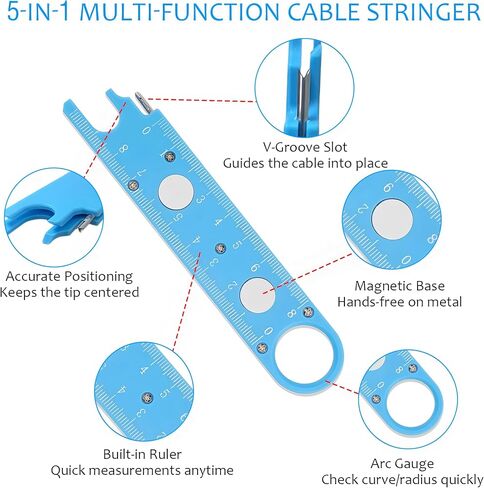 5-IN-1 MULTI-FUNCTION CABLE STRINGER

V-Groove Slot
Guides the cable into place

Accurate Positioning
Keeps the tip centered

Magnetic Base
Hands-free on metal

Built-in Ruler
Quick measurements anytime

Arc Gauge
Check curve/radius quickly