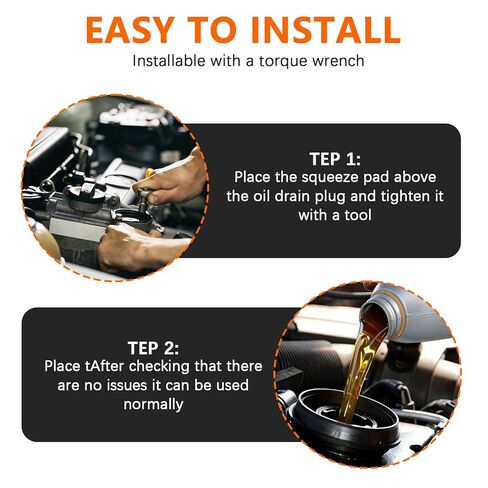 EASY TO INSTALL

Installable with a torque wrench

TEP 1:
Place the squeeze pad above the oil drain plug and tighten it with a tool

TEP 2:
Place tAfter checking that there are no issues it can be used normally