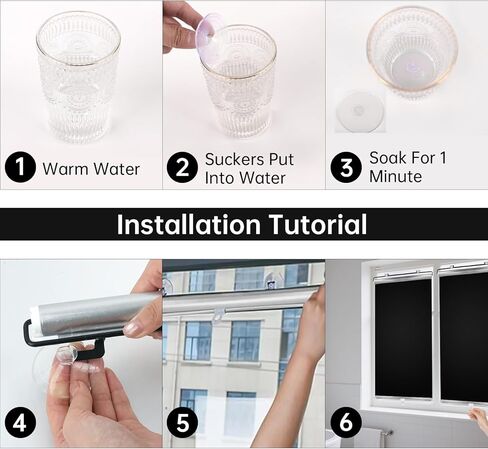 1 Warm Water

2 Suckers Put Into Water

3 Soak For 1 Minute

Installation Tutorial

4

5

6