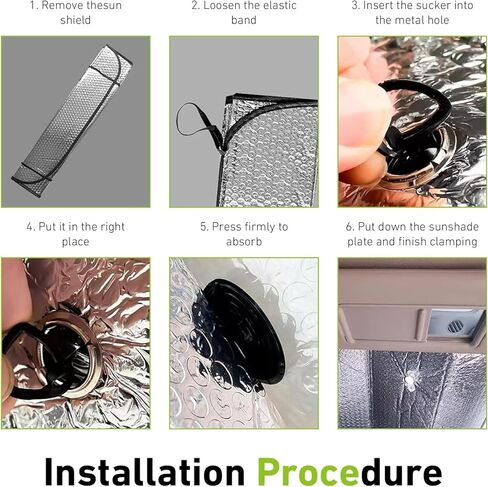 1. Remove thesun shield

2. Loosen the elastic band

3. Insert the sucker into the metal hole

4. Put it in the right place

5. Press firmly to absorb

6. Put down the sunshade plate and finish clamping

Installation Procedure