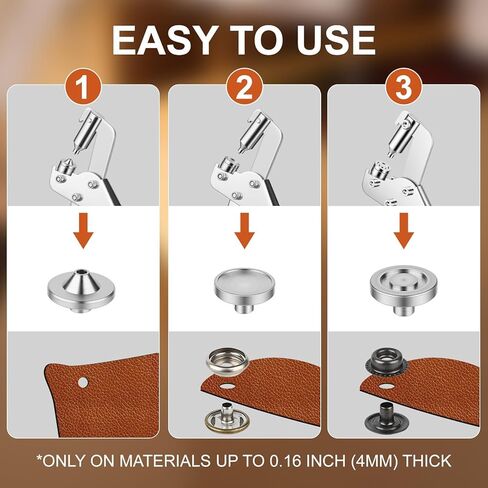 EASY TO USE

1

2

3

*ONLY ON MATERIALS UP TO 0.16 INCH (4MM) THICK