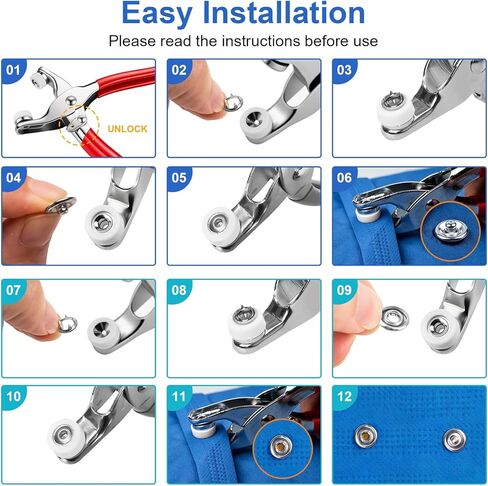 Easy Installation

Please read the instructions before use

01

UNLOCK

02

03

04

05

06

07

08

09

10

11

12