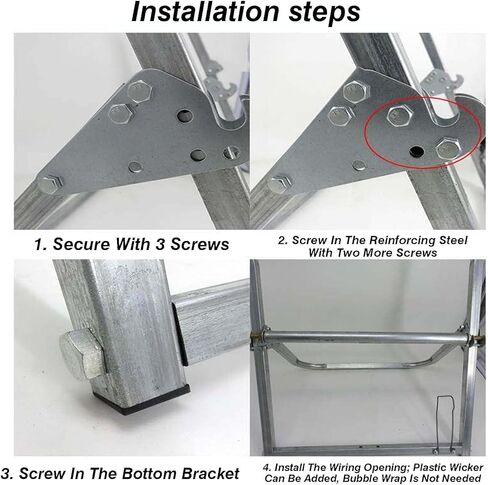 Installation steps

1. Secure With 3 Screws

2. Screw In The Reinforcing Steel With Two More Screws

3. Screw In The Bottom Bracket

4. Install The Wiring Opening; Plastic Wicker Can Be Added, Bubble Wrap Is Not Needed