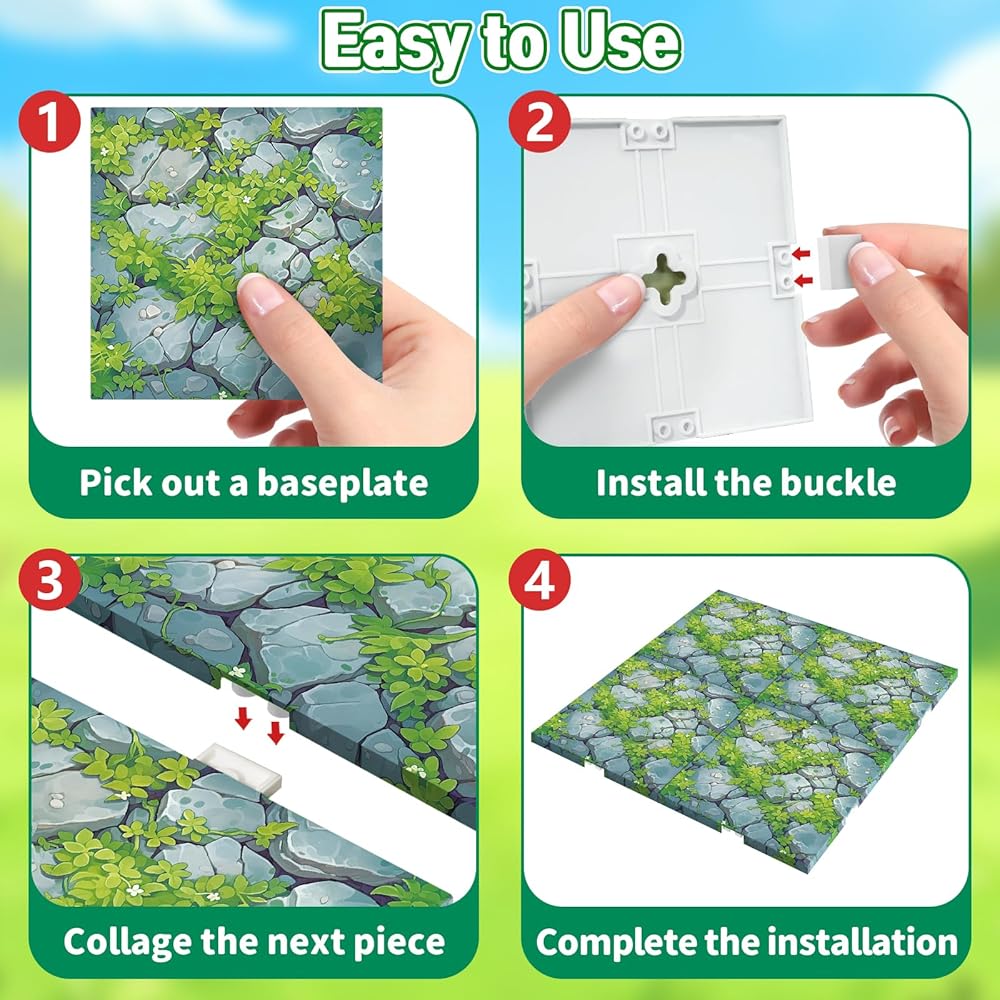 Easy to Use

1
Pick out a baseplate

2
Install the buckle

3
Collage the next piece

4
Complete the installation