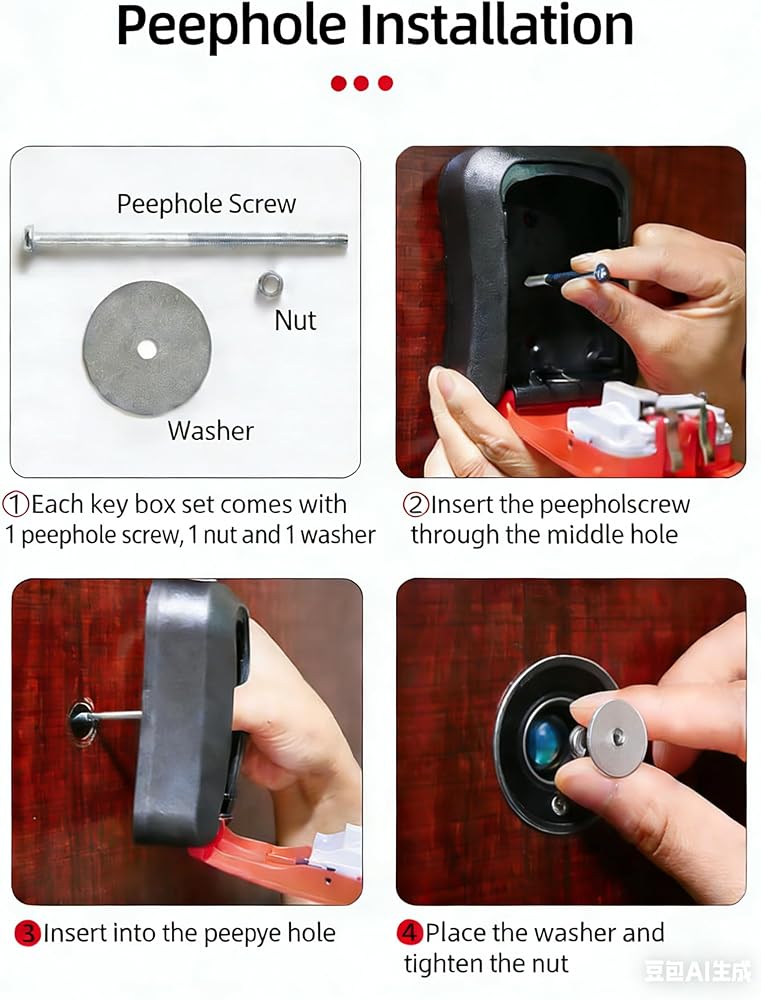 Peephole Installation

Peephole Screw

Nut

Washer

①Each key box set comes with 1 peephole screw, 1 nut and 1 washer

②Insert the peepholscrew through the middle hole

③Insert into the peepye hole

④Place the washer and tighten the nut

豆包AI生成