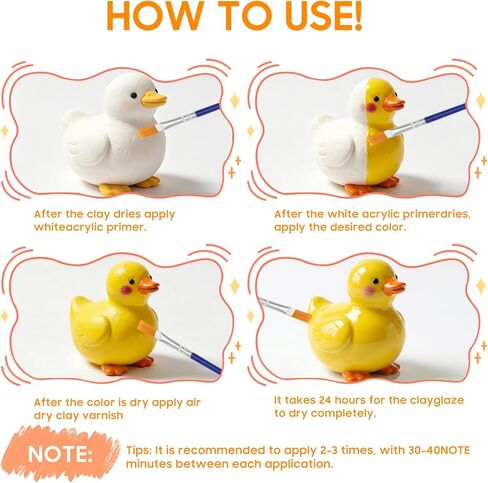 HOW TO USE!

After the clay dries apply whiteacrylic primer.

After the white acrylic primerdries, apply the desired color.

After the color is dry apply air dry clay varnish

It takes 24 hours for the clayglaze to dry completely.

NOTE:

Tips: It is recommended to apply 2-3 times, with 30-40NOTE minutes between each application.