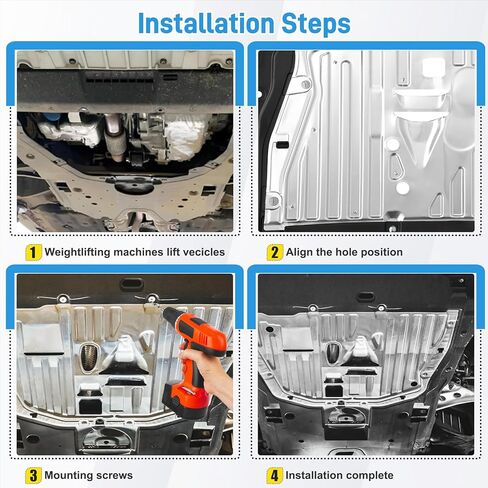 Installation Steps

1 Weightlifting machines lift vecicles

2 Align the hole position

3 Mounting screws

4 Installation complete