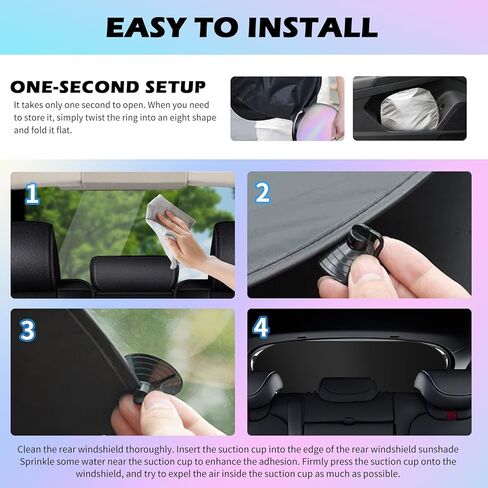 EASY TO INSTALL

ONE-SECOND SETUP

It takes only one second to open. When you need to store it, simply twist the ring into an eight shape and fold it flat.

1

2

3

4

Clean the rear windshield thoroughly. Insert the suction cup into the edge of the rear windshield sunshade Sprinkle some water near the suction cup to enhance the adhesion. Firmly press the suction cup onto the windshield, and try to expel the air inside the suction cup as much as possible.