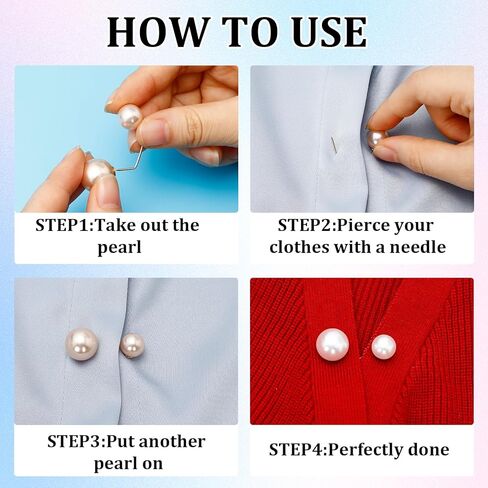 HOW TO USE

STEP1:Take out the pearl

STEP2:Pierce your clothes with a needle

STEP3:Put another pearl on

STEP4:Perfectly done