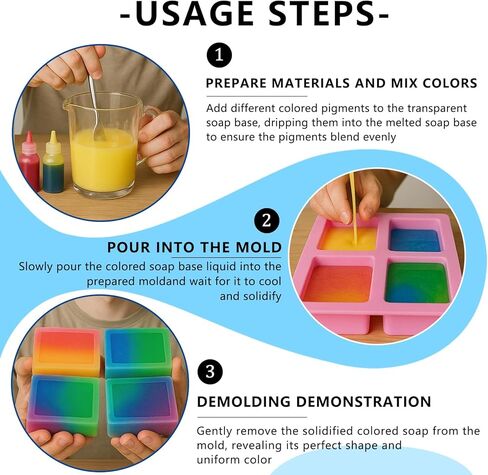 -USAGE STEPS-

1

PREPARE MATERIALS AND MIX COLORS

Add different colored pigments to the transparent soap base, dripping them into the melted soap base to ensure the pigments blend evenly

2

POUR INTO THE MOLD

Slowly pour the colored soap base liquid into the prepared moldand wait for it to cool and solidify

3

DEMOLDING DEMONSTRATION

Gently remove the solidified colored soap from the mold, revealing its perfect shape and uniform color