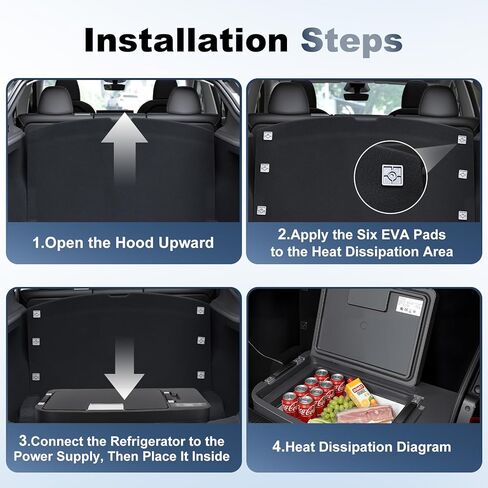 Installation Steps

1.Open the Hood Upward

2.Apply the Six EVA Pads to the Heat Dissipation Area

3.Connect the Refrigerator to the Power Supply, Then Place It Inside

4.Heat Dissipation Diagram