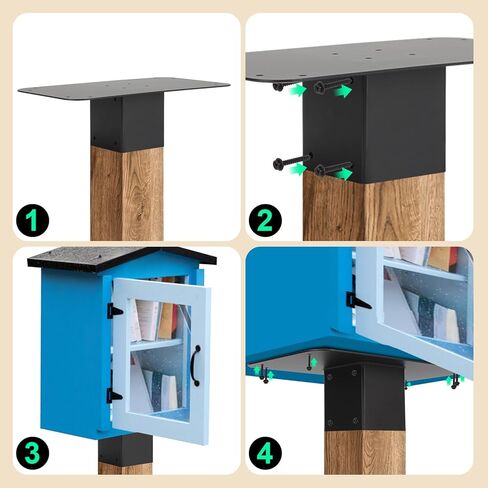 1

2

3

4