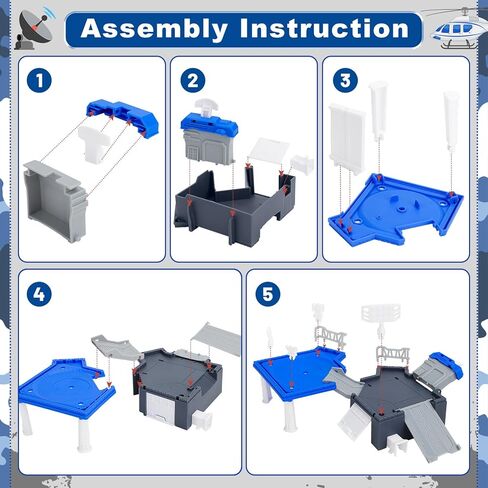 Assembly Instruction

1

2

3

4

5