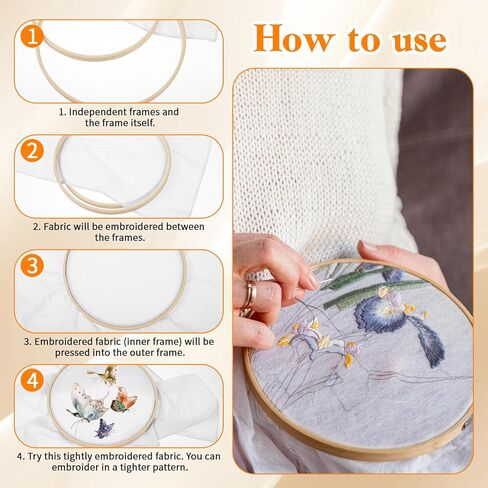 How to use

1

1. Independent frames and the frame itself.

2

2. Fabric will be embroidered between the frames.

3

3. Embroidered fabric (inner frame) will be pressed into the outer frame.

4

4. Try this tightly embroidered fabric. You can embroider in a tighter pattern.