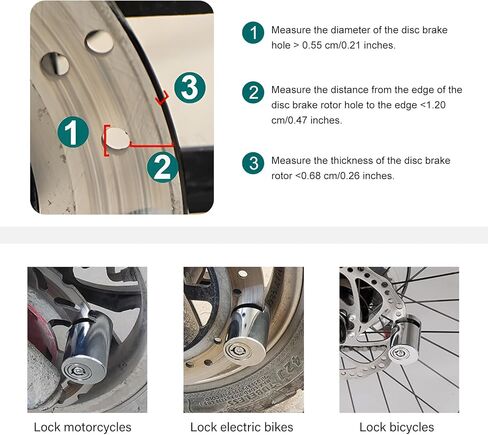 3

1

2

1 Measure the diameter of the disc brake hole > 0.55 cm/0.21 inches.

2 Measure the distance from the edge of the disc brake rotor hole to the edge <1.20 cm/0.47 inches.

3 Measure the thickness of the disc brake rotor <0.68 cm/0.26 inches.

Lock motorcycles

Lock electric bikes

Lock bicycles